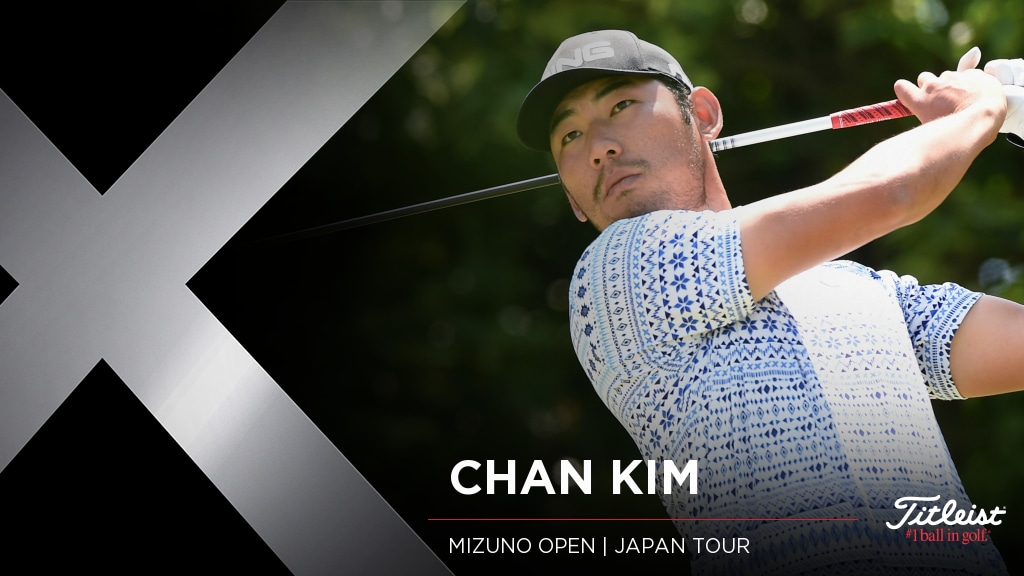 PING

CHAN KIM

MIZUNO OPEN | JAPAN TOUR

Titleist
#1 ball in golf.